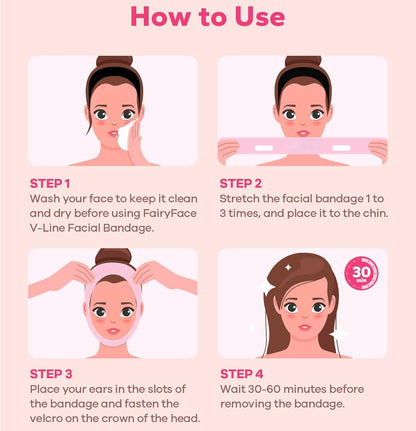 How to Use

STEP 1
Wash your face to keep it clean and dry before using FairyFace V-Line Facial Bandage.

STEP 2
Stretch the facial bandage 1 to 3 times, and place it to the chin.

STEP 3
Place your ears in the slots of the bandage and fasten the velcro on the crown of the head.

30 min

STEP 4
Wait 30-60 minutes before removing the bandage.